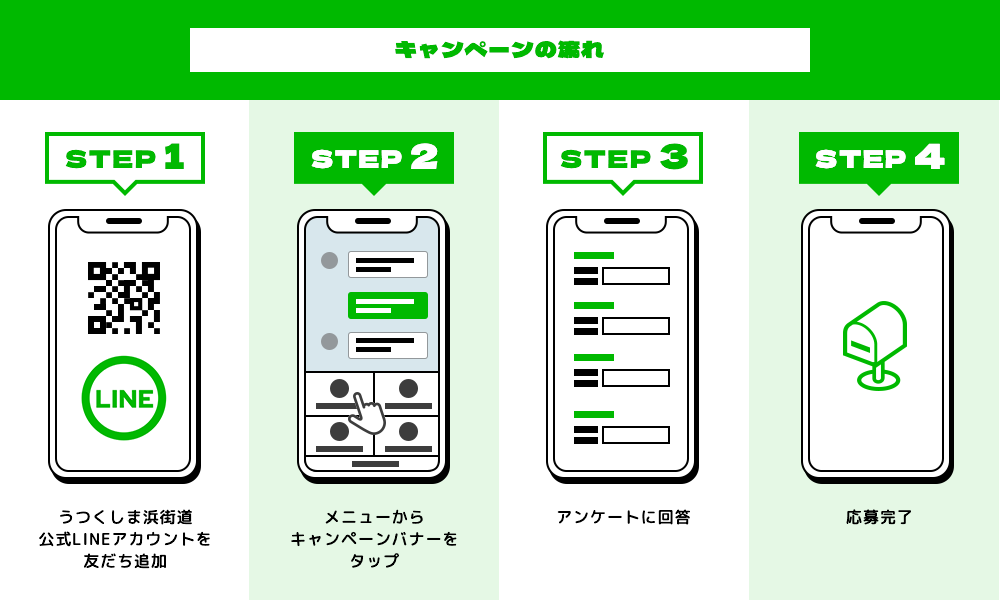 キャンペーンの流れ

STEP 1

LINE

うつくしま浜街道
公式LINEアカウントを
友だち追加

STEP 2

メニューから
キャンペーンバナーを
タップ

STEP 3

アンケートに回答

STEP 4

応募完了